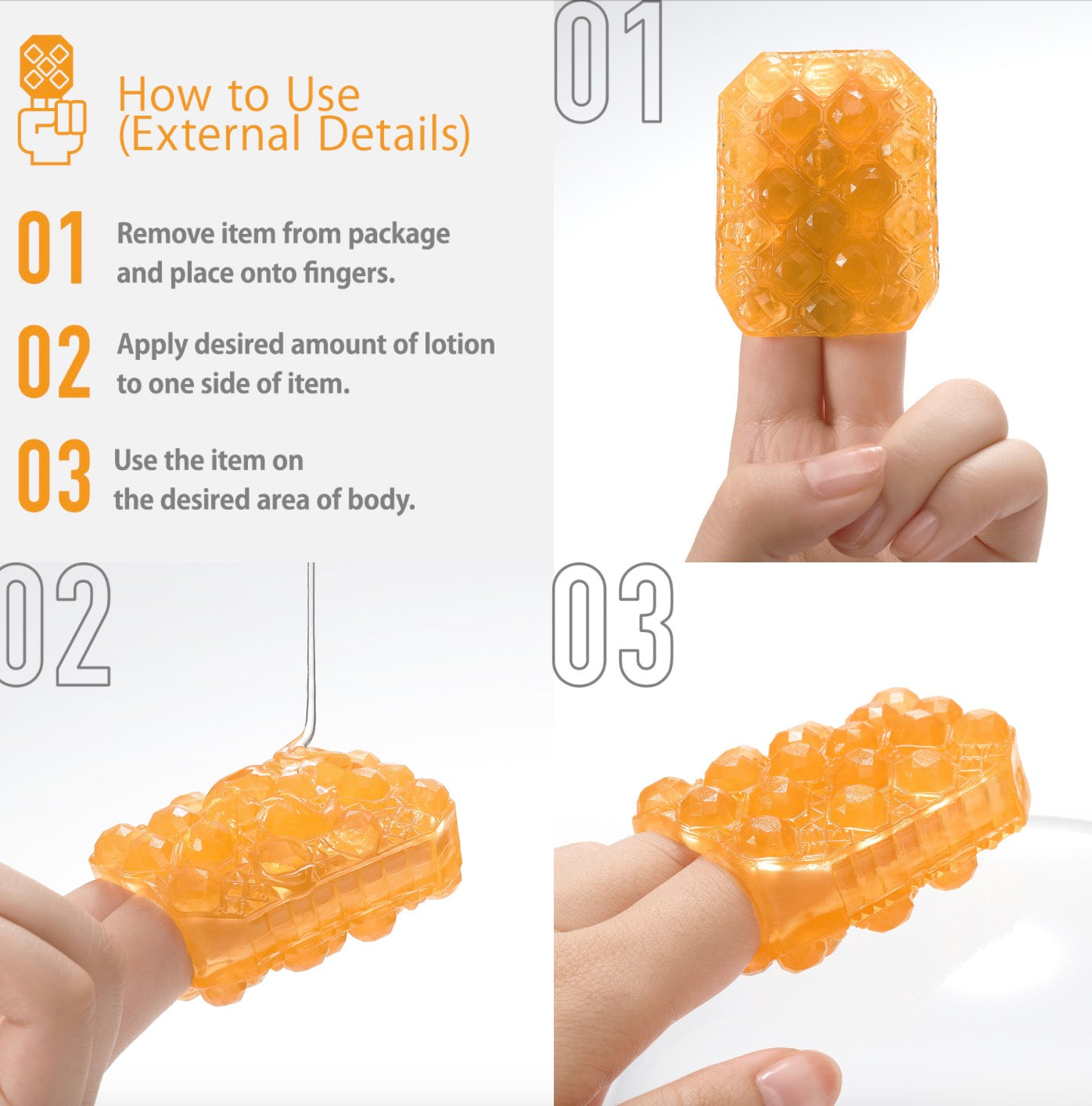 How to Use
(External Details)

01 Remove item from package and place onto fingers.

02 Apply desired amount of lotion to one side of item.

03 Use the item on the desired area of body.

01

02

03