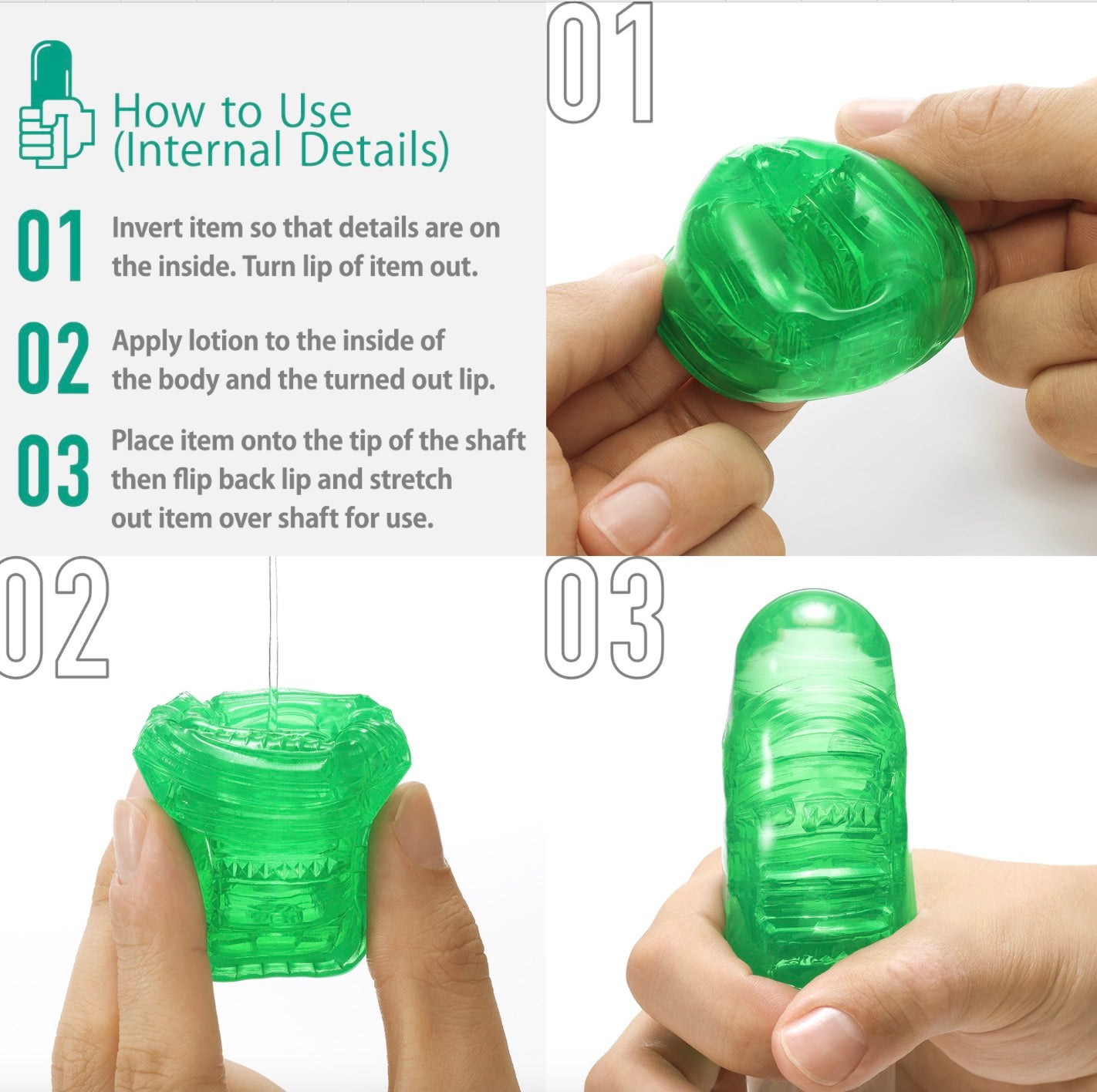 How to Use (Internal Details)

01 Invert item so that details are on the inside. Turn lip of item out.

02 Apply lotion to the inside of the body and the turned out lip.

03 Place item onto the tip of the shaft then flip back lip and stretch out item over shaft for use.

01

02

03