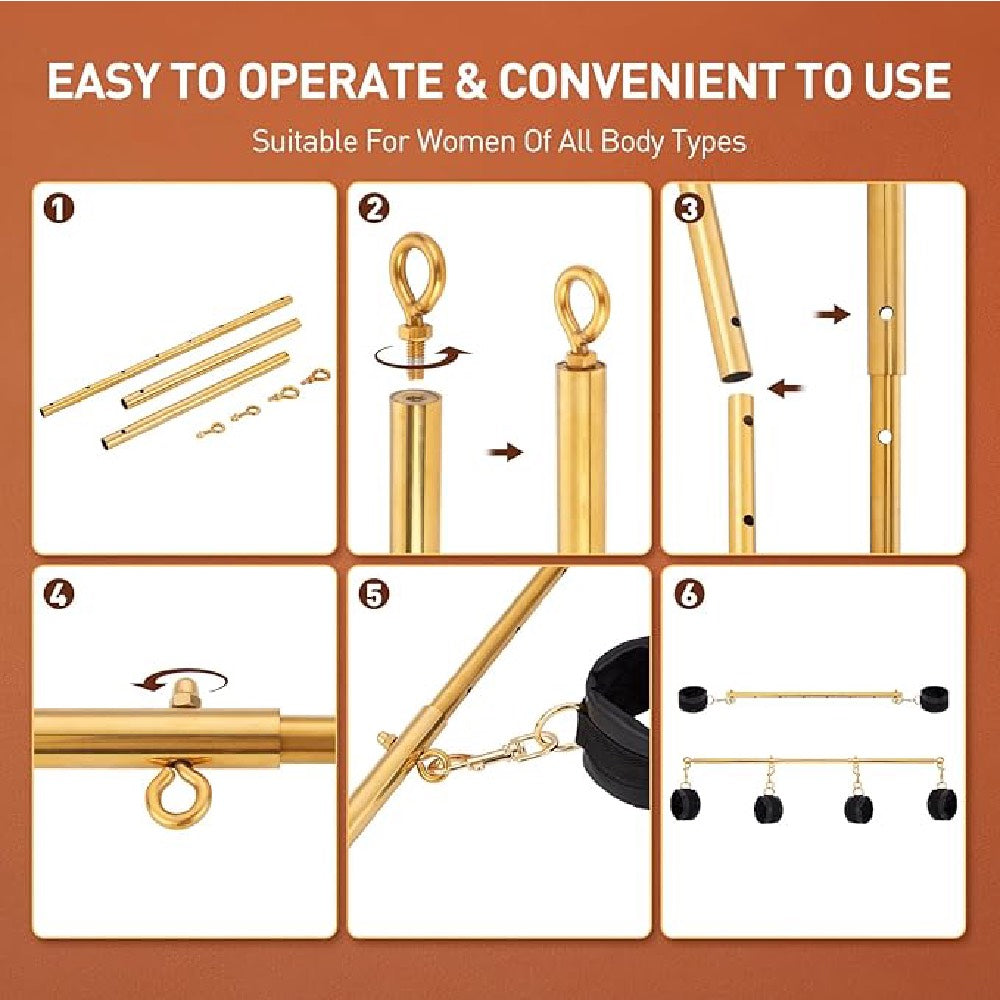 EASY TO OPERATE & CONVENIENT TO USE

Suitable For Women Of All Body Types

1

2

3

4

5

6